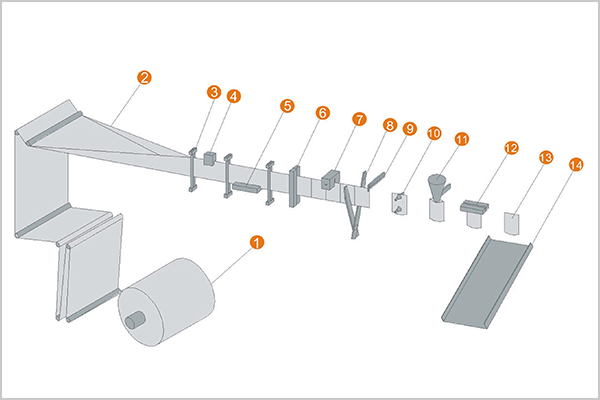 2
3
4
5
6
7
8
9
10
11
12
13
14
1