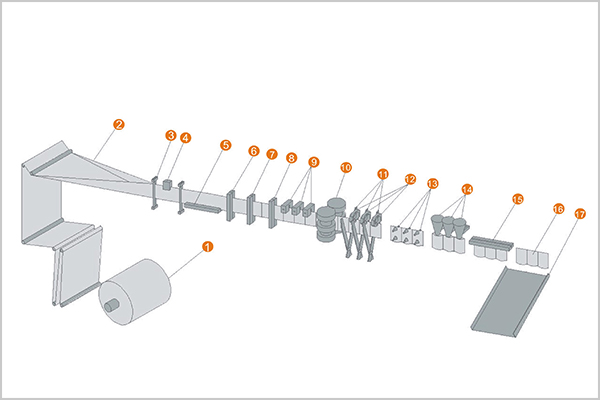 2
3
4
5
6
7
8
9
10
11
12
13
14
15
16
17
1