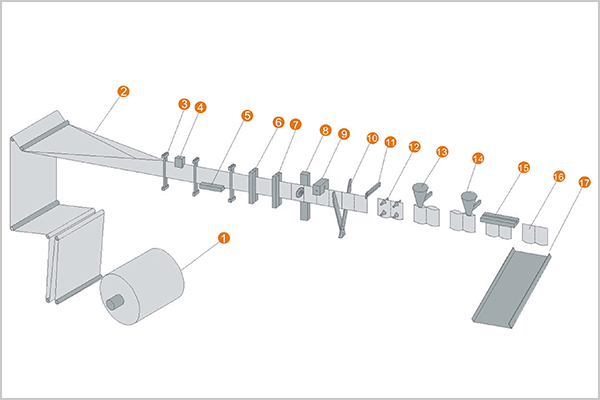 2
3
4
5
6
7
8
9
10
11
12
13
14
15
16
17
1