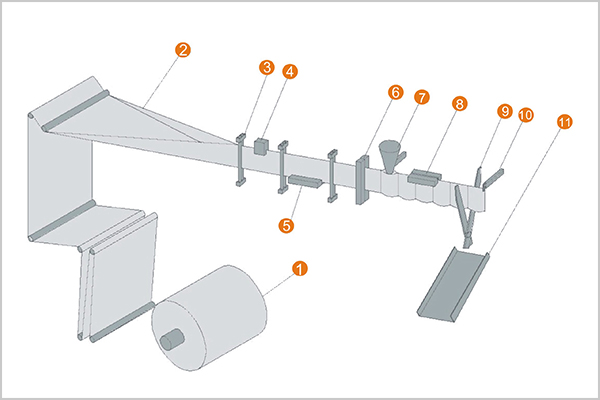 2
3
4
6
7
8
9
10
11
5
1